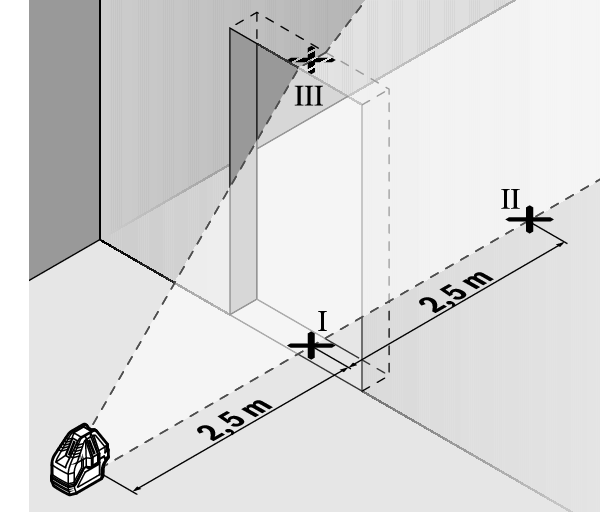 III

II

2,5 m

I

2,5 m