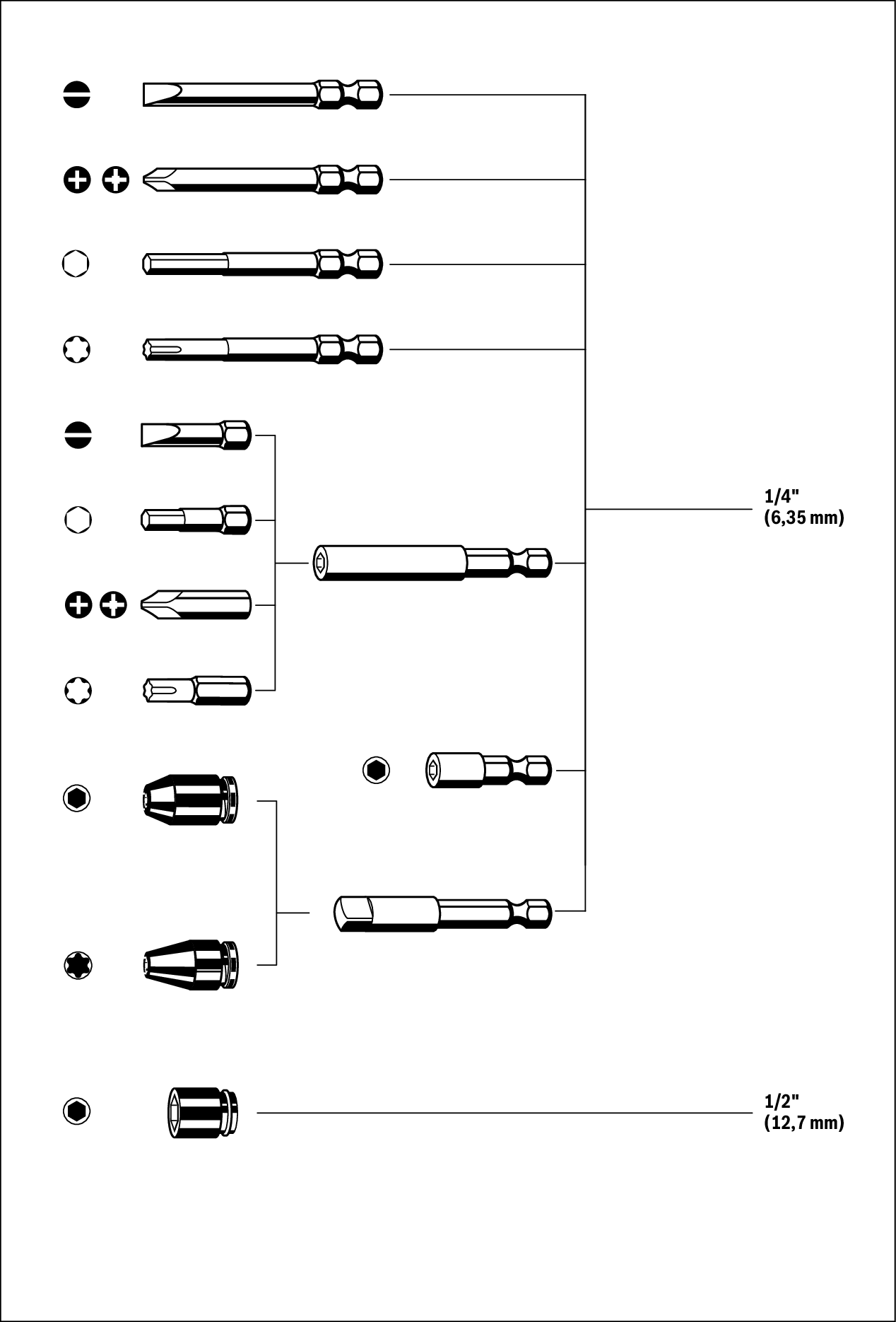 1/4"
(6,35 mm)

1/2"
(12,7 mm)