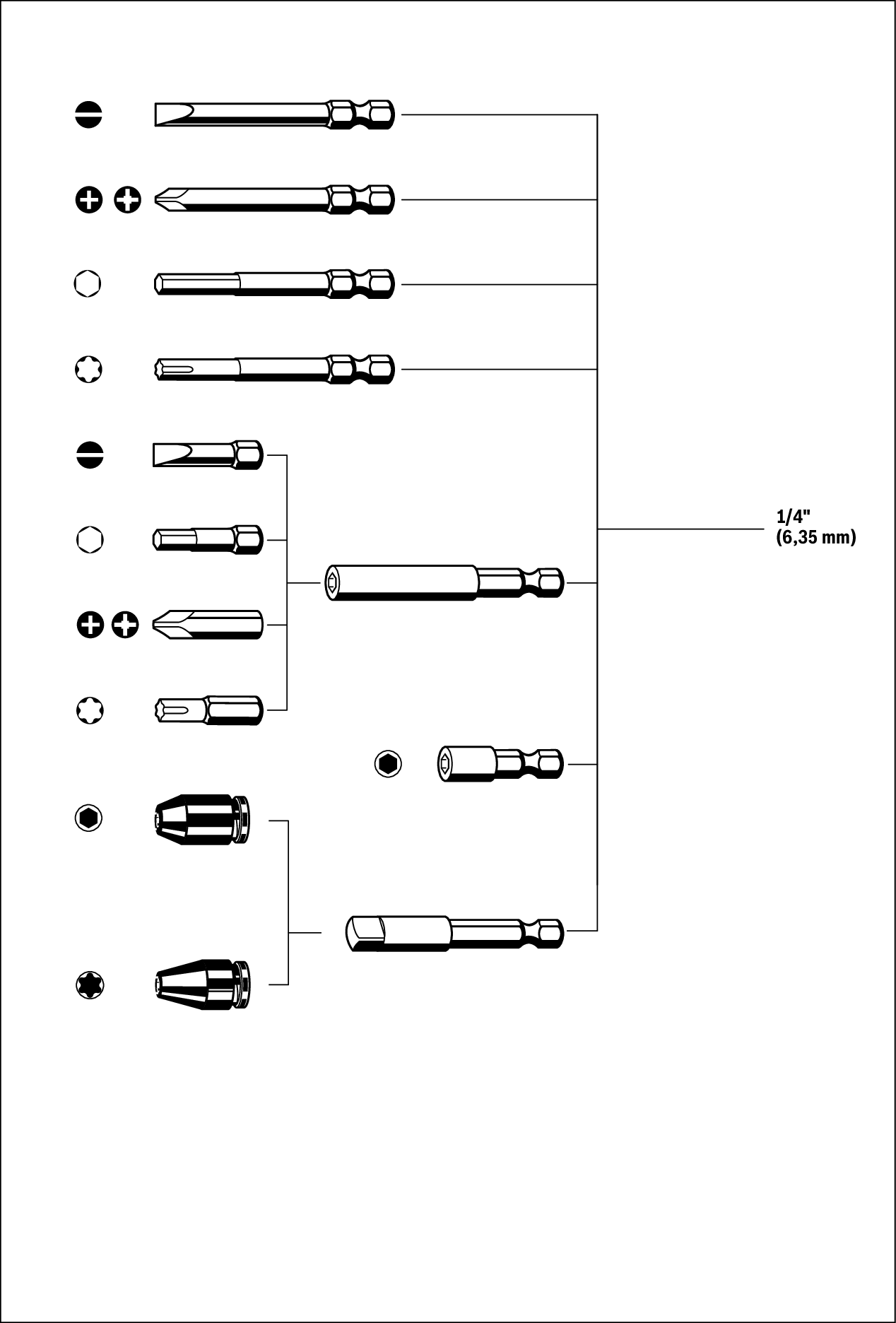 1/4"
(6,35 mm)