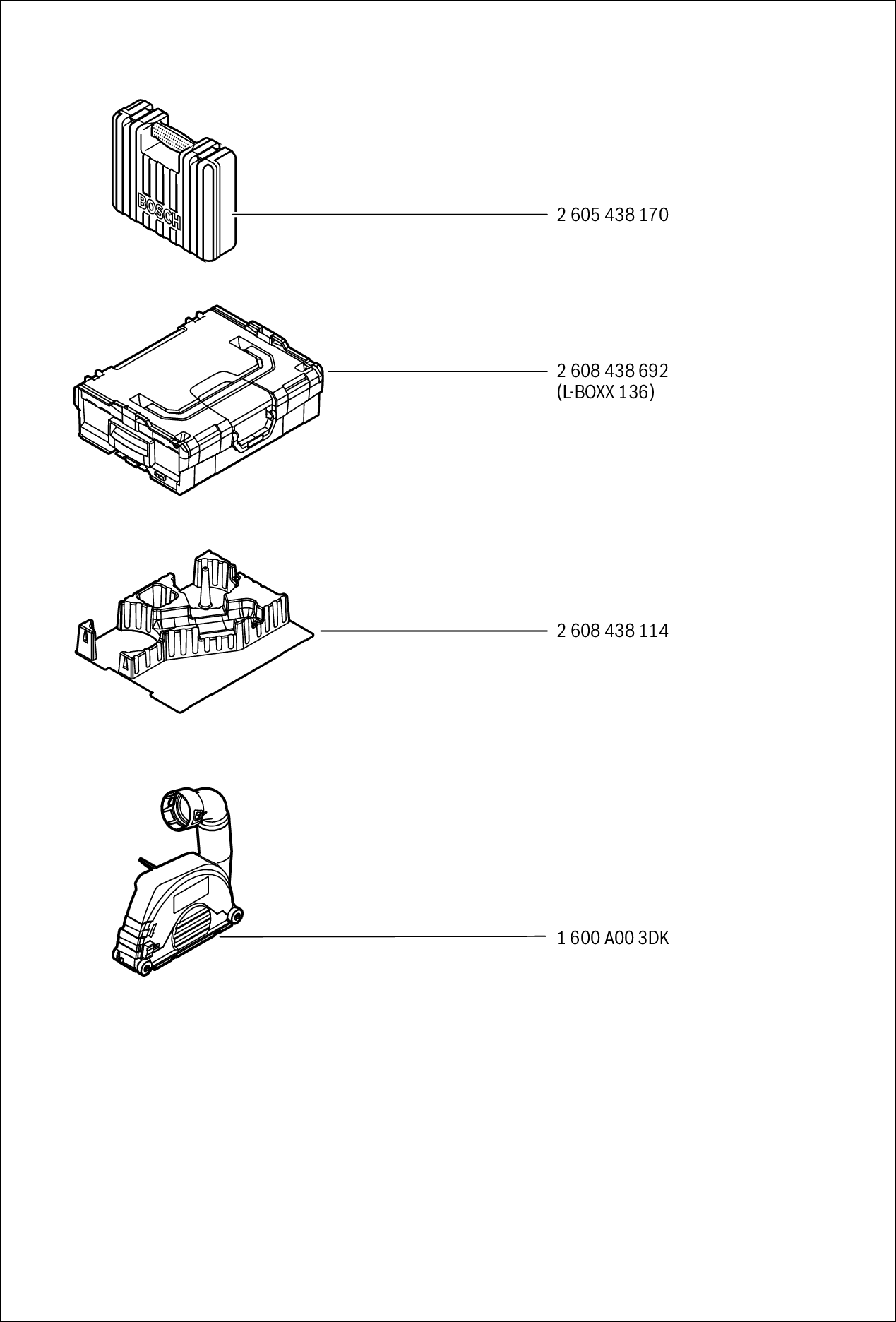 BOSCH

2 605 438 170

2 608 438 692
(L-BOXX 136)

2 608 438 114

1 600 A00 3DK