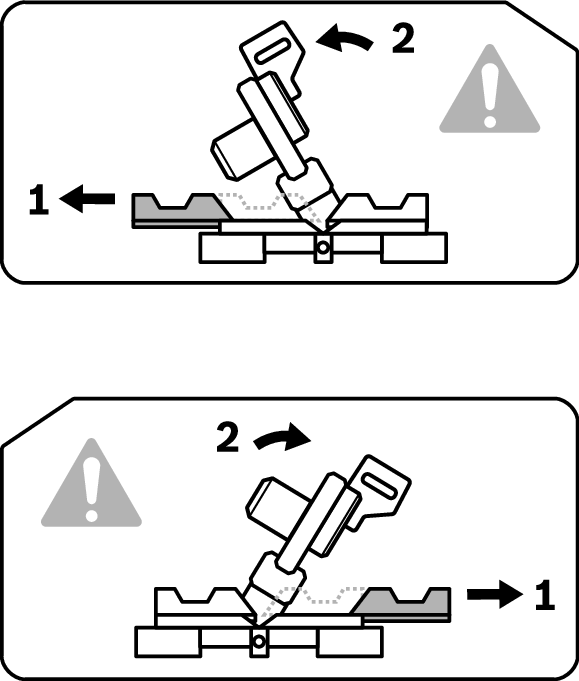 2
1
2
1